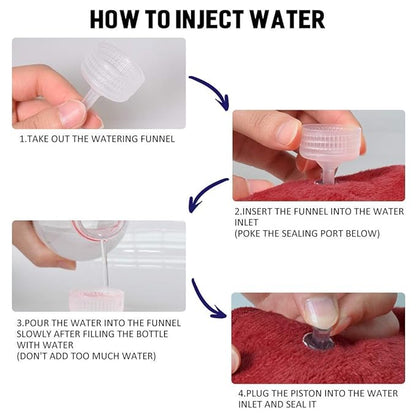 HOW TO INJECT WATER

1.TAKE OUT THE WATERING FUNNEL

2.INSERT THE FUNNEL INTO THE WATER INLET
(POKE THE SEALING PORT BELOW)

3.POUR THE WATER INTO THE FUNNEL SLOWLY AFTER FILLING THE BOTTLE WITH WATER
(DON'T ADD TOO MUCH WATER)

4.PLUG THE PISTON INTO THE WATER INLET AND SEAL IT